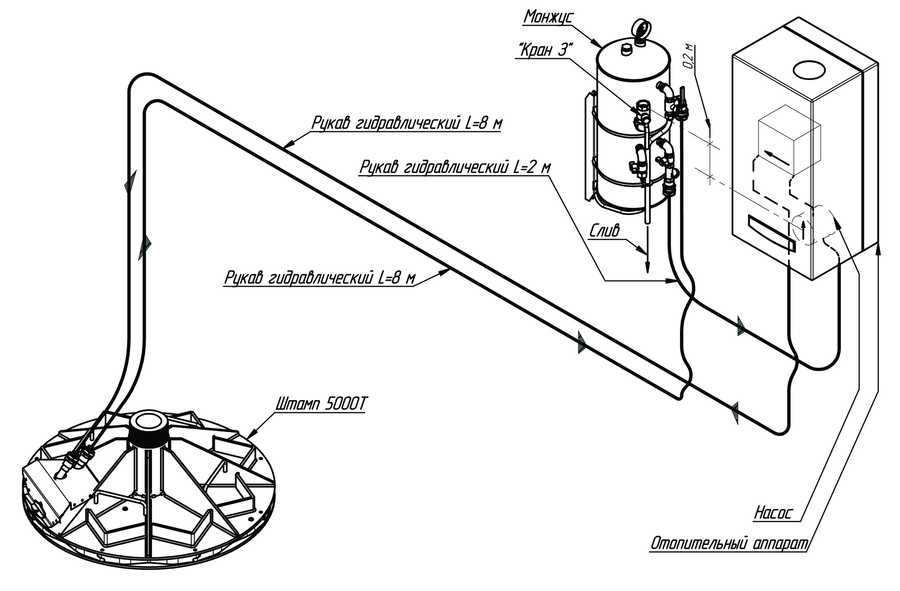 Монжус

"Кран 3"

0,2 м

Рукав гидравлический L=8 м

Рукав гидравлический L=2 м

Слив

Рукав гидравлический L=8 м

Штамп 5000Т

Насос

Отопительный аппарат